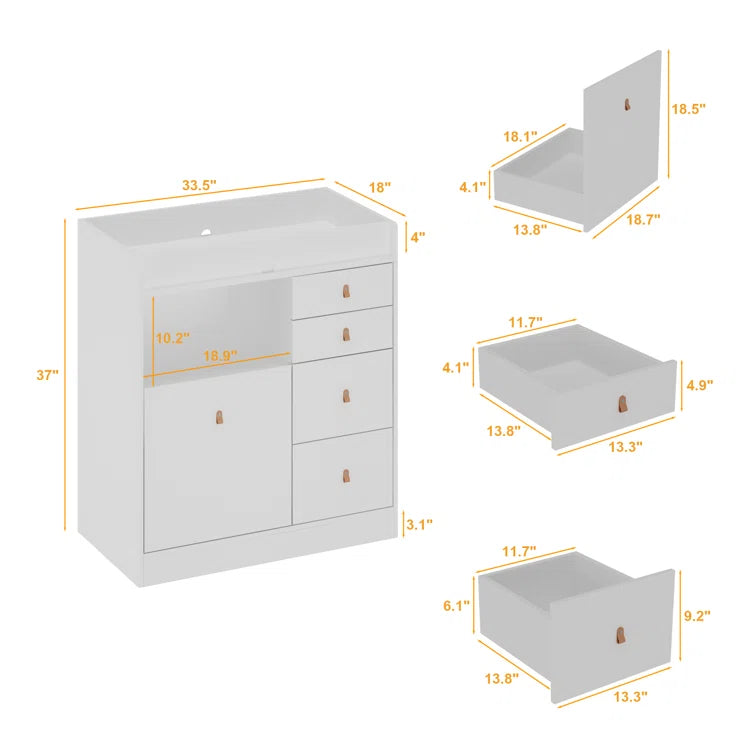 33.5"
18"
4"
37"
10.2"
18.9"
3.1"

18.1"
18.5"
4.1"
13.8"
18.7"

11.7"
4.1"
4.9"
13.8"
13.3"

11.7"
6.1"
9.2"
13.8"
13.3"